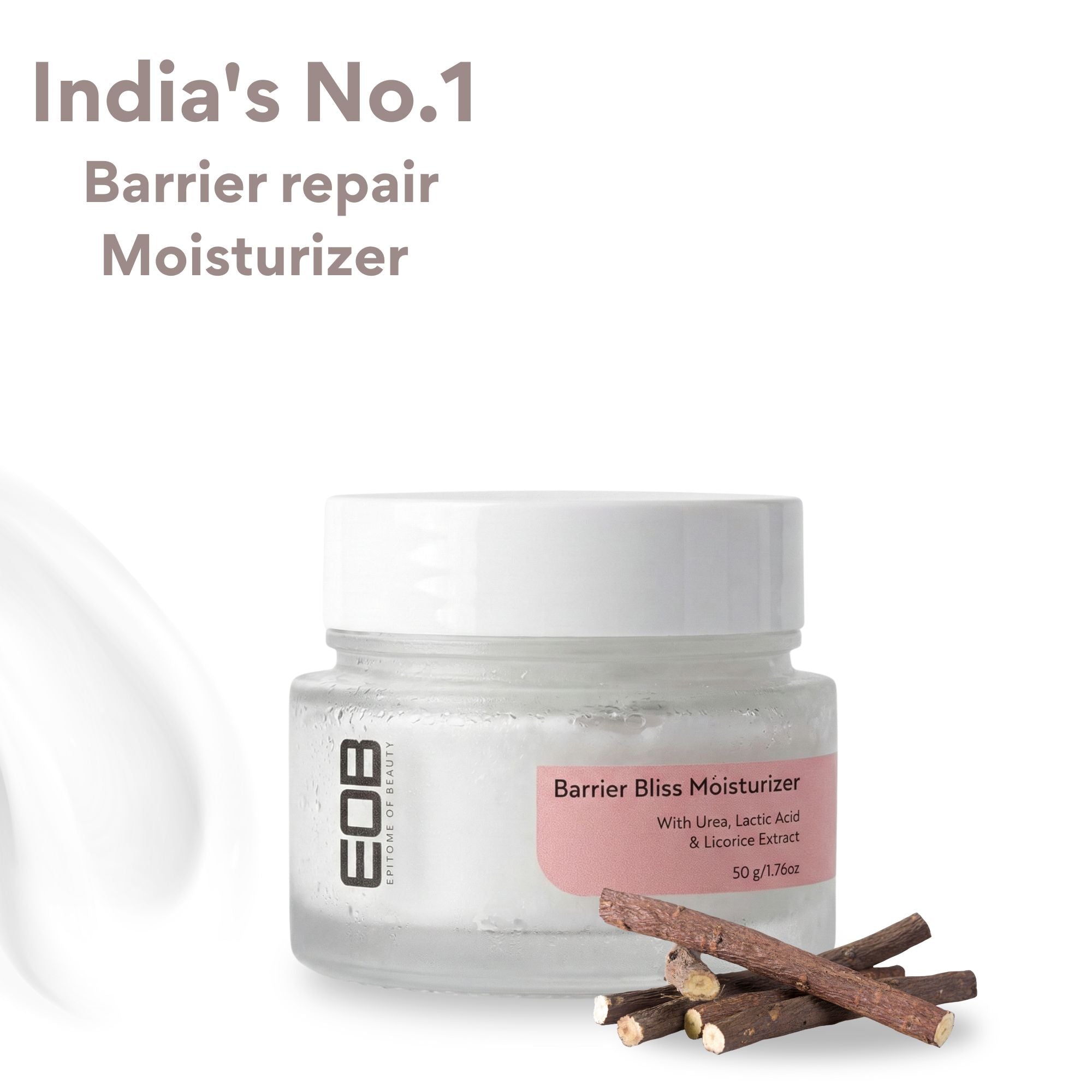 India's No.1
Barrier repair
Moisturizer

EOB
EPITOME OF BEAUTY

Barrier Bliss Moisturizer
With Urea, Lactic Acid & Licorice Extract
50 g/1.76oz