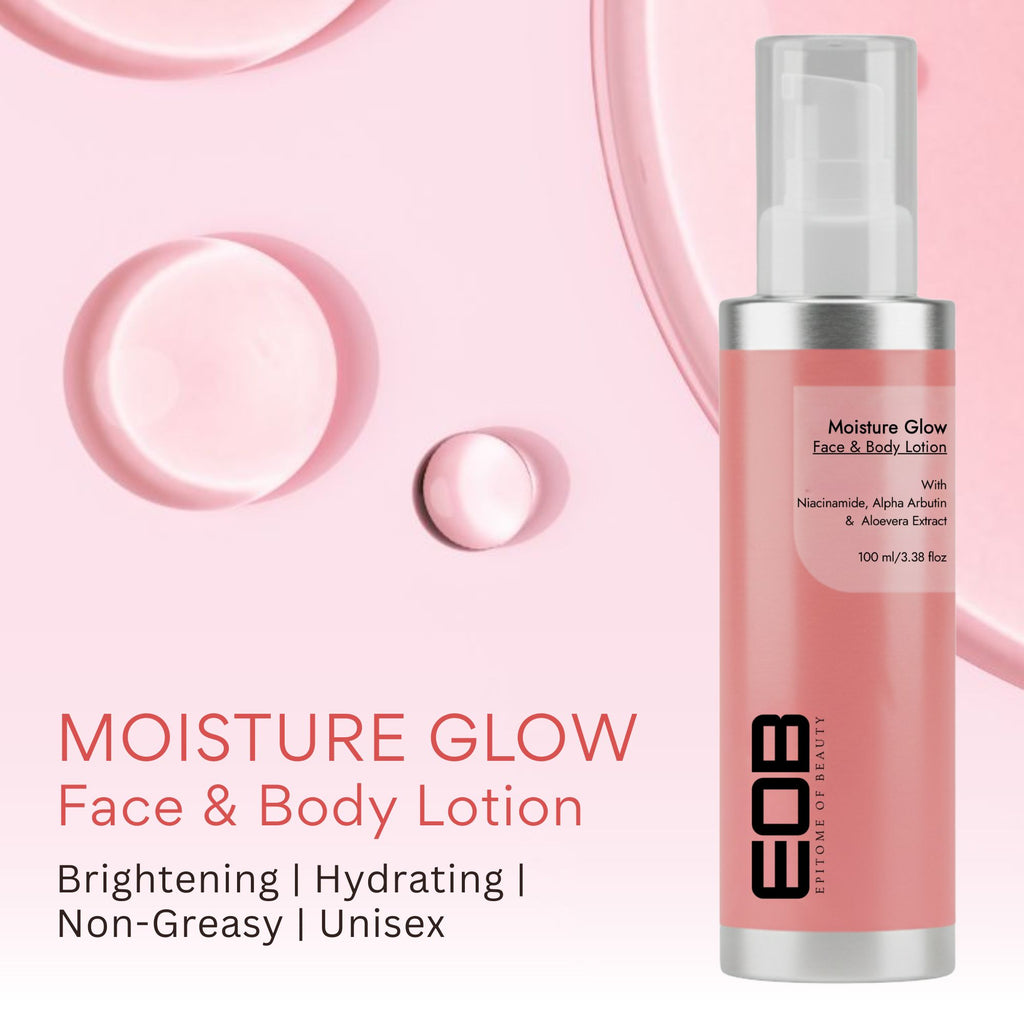 Moisture Glow
Face & Body Lotion

With
Niacinamide, Alpha Arbutin & Aloevera Extract

100 ml/3.38 floz

EOB
EPITOME OF BEAUTY

MOISTURE GLOW
Face & Body Lotion

Brightening | Hydrating | Non-Greasy | Unisex