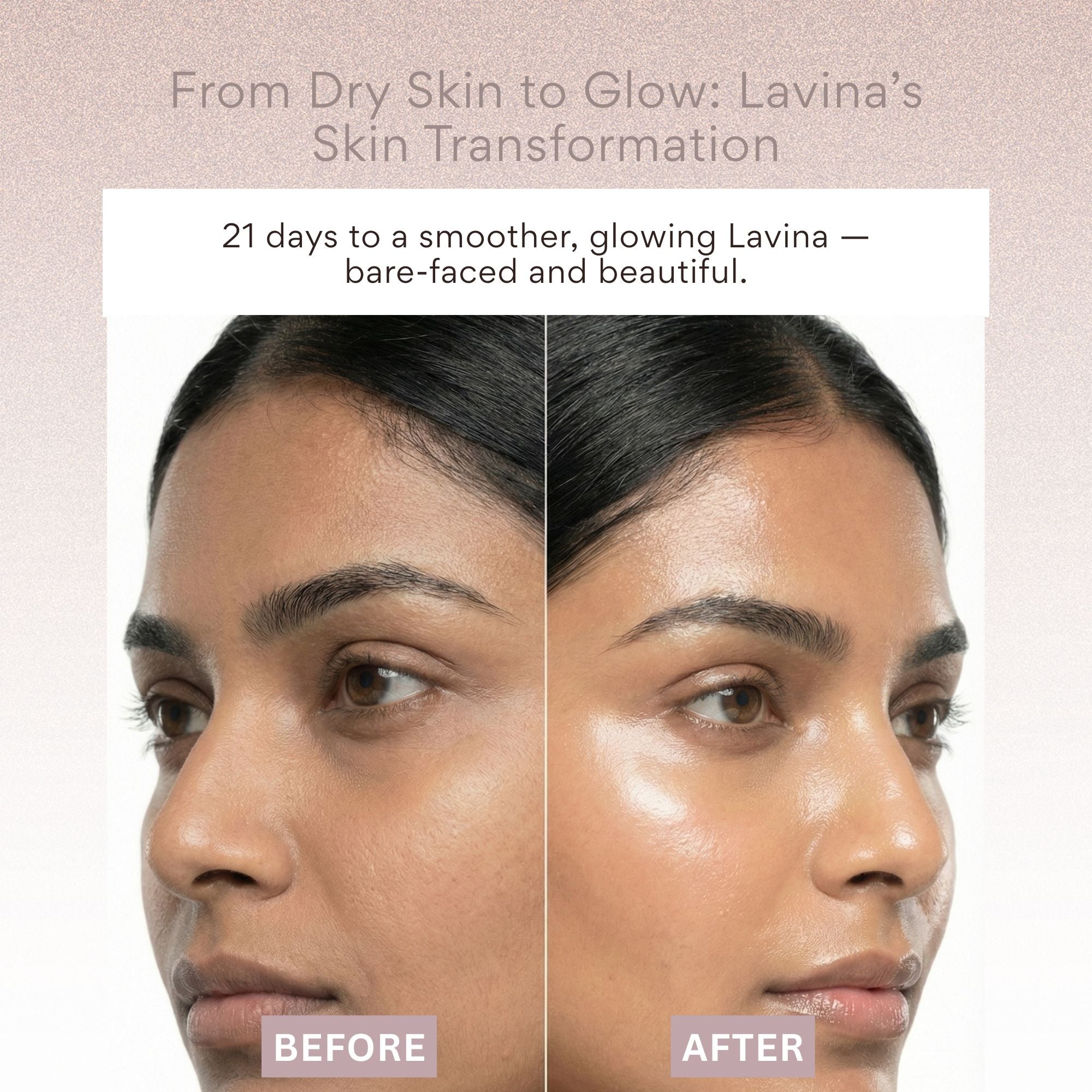 From Dry Skin to Glow: Lavina's Skin Transformation

21 days to a smoother, glowing Lavina — bare-faced and beautiful.

BEFORE

AFTER